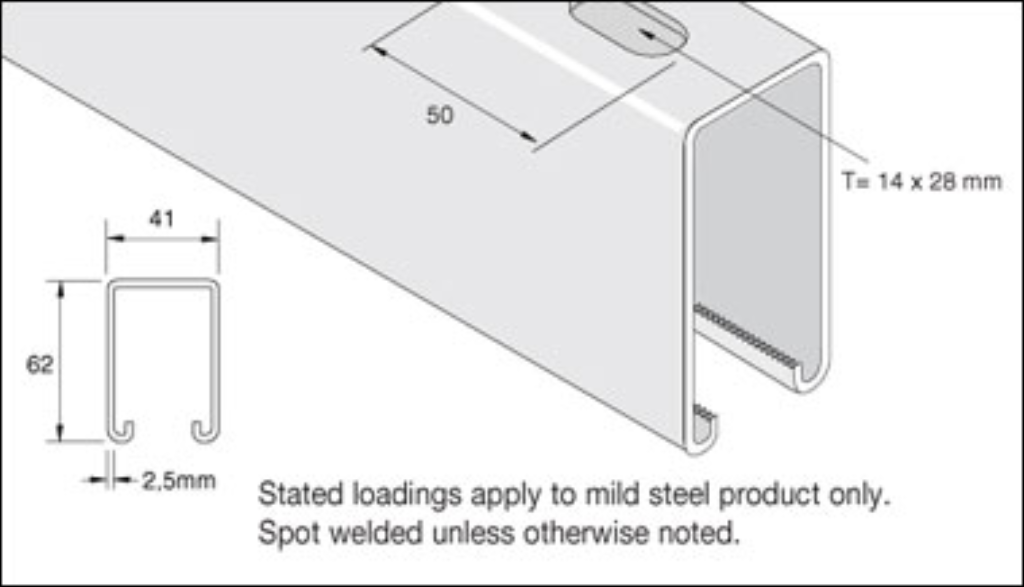 50

T= 14 x 28 mm

41

62

2,5mm

Stated loadings apply to mild steel product only.
Spot welded unless otherwise noted.